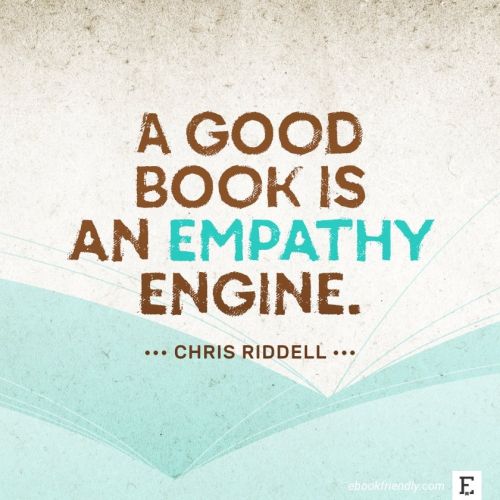 A GOOD BOOK IS AN EMPATHY ENGINE.

••• CHRIS RIDDELL •••

ebookfriendly.com

E