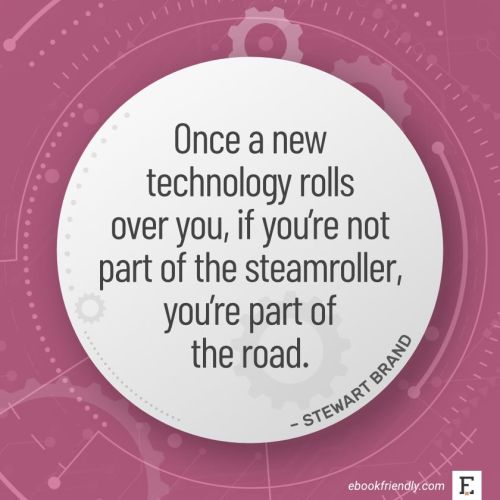 Once a new technology rolls over you, if you're not part of the steamroller, you're part of the road.

– STEWART BRAND

ebookfriendly.com

E