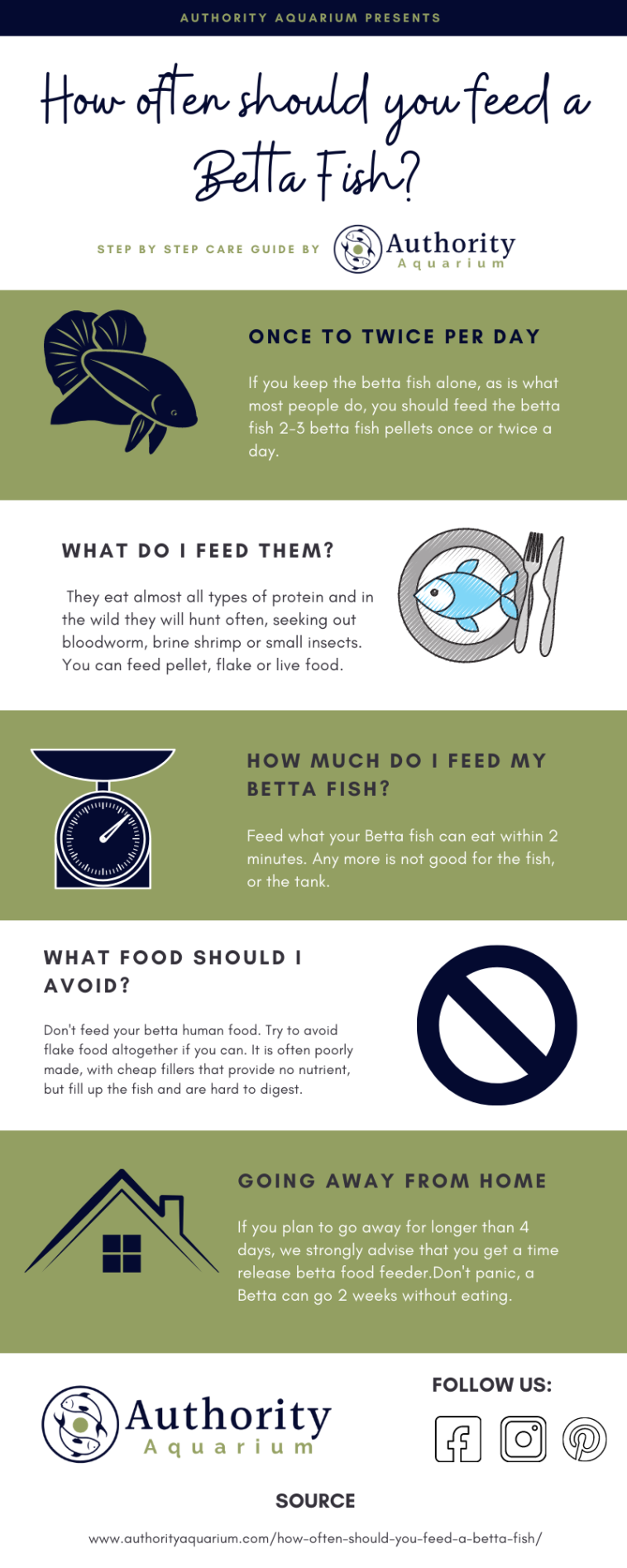 AUTHORITY AQUARIUM PRESENTS

How often should you feed a Betta Fish?

STEP BY STEP CARE GUIDE BY Authority Aquarium

ONCE TO TWICE PER DAY

If you keep the betta fish alone, as is what most people do, you should feed the betta fish 2-3 betta fish pellets once or twice a day.

WHAT DO I FEED THEM?

They eat almost all types of protein and in the wild they will hunt often, seeking out bloodworm, brine shrimp or small insects. You can feed pellet, flake or live food.

HOW MUCH DO I FEED MY BETTA FISH?

Feed what your Betta fish can eat within 2 minutes. Any more is not good for the fish, or the tank.

WHAT FOOD SHOULD I AVOID?

Don't feed your betta human food. Try to avoid flake food altogether if you can. It is often poorly made, with cheap fillers that provide no nutrient, but fill up the fish and are hard to digest.

GOING AWAY FROM HOME

If you plan to go away for longer than 4 days, we strongly advise that you get a time release betta food feeder.Don't panic, a Betta can go 2 weeks without eating.

Authority Aquarium

FOLLOW US:

SOURCE

www.authorityaquarium.com/how-often-should-you-feed-a-betta-fish/