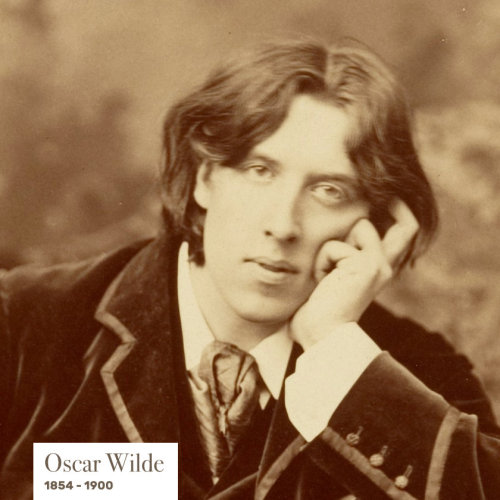 Oscar Wilde
1854 - 1900