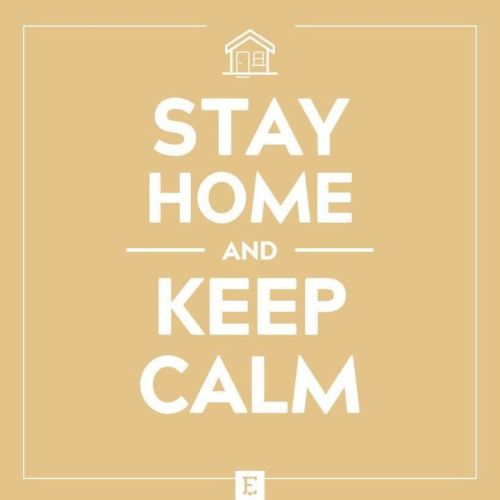 STAY
HOME
AND
KEEP
CALM

E