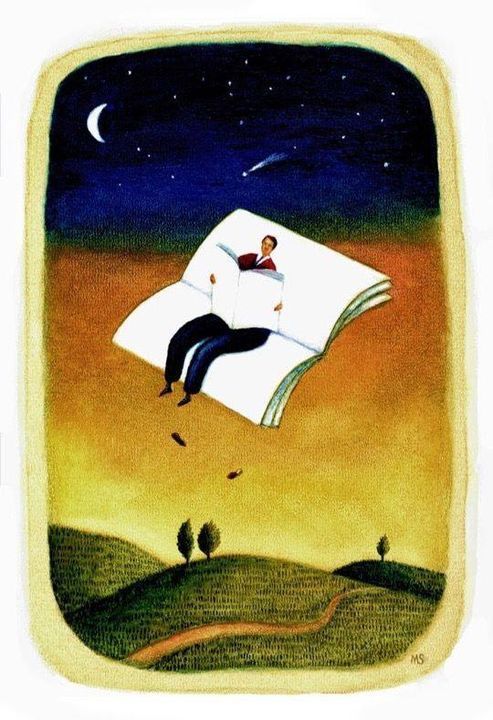 MS