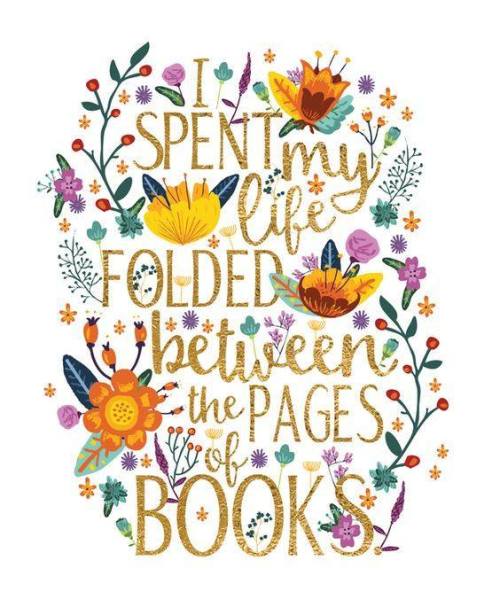 I SPENT my life FOLDED between the PAGES of BOOKS.