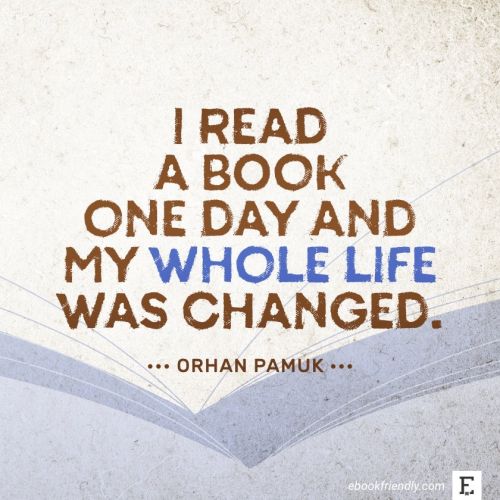 I READ A BOOK ONE DAY AND MY WHOLE LIFE WAS CHANGED.

••• ORHAN PAMUK •••

ebookfriendly.com

E