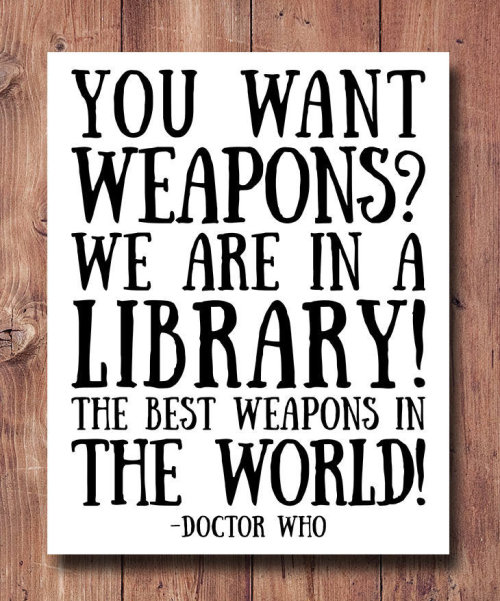 YOU WANT WEAPONS? WE ARE IN A LIBRARY! THE BEST WEAPONS IN THE WORLD!

-DOCTOR WHO