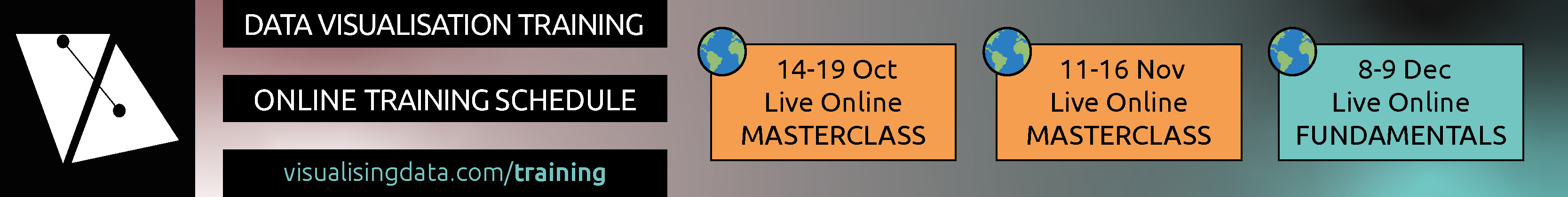 DATA VISUALISATION TRAINING

ONLINE TRAINING SCHEDULE

visualisingdata.com/training

14-19 Oct
Live Online
MASTERCLASS

11-16 Nov
Live Online
MASTERCLASS

8-9 Dec
Live Online
FUNDAMENTALS