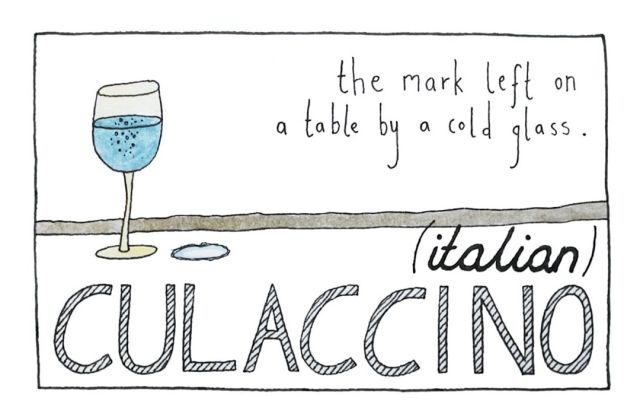 the mark left on a table by a cold glass.

(italian)

CULACCINO