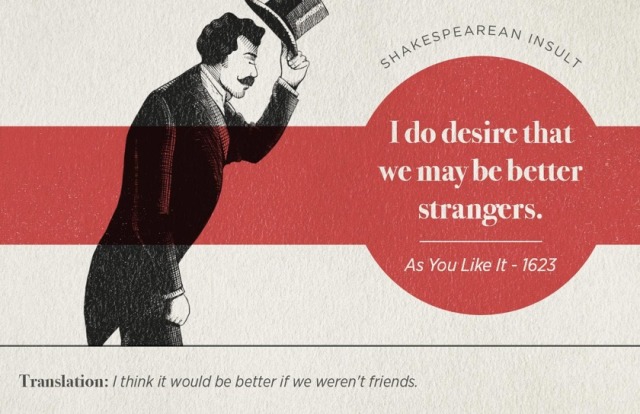 SHAKESPEAREAN INSULT

I do desire that we may be better strangers.

As You Like It - 1623

Translation: I think it would be better if we weren't friends.