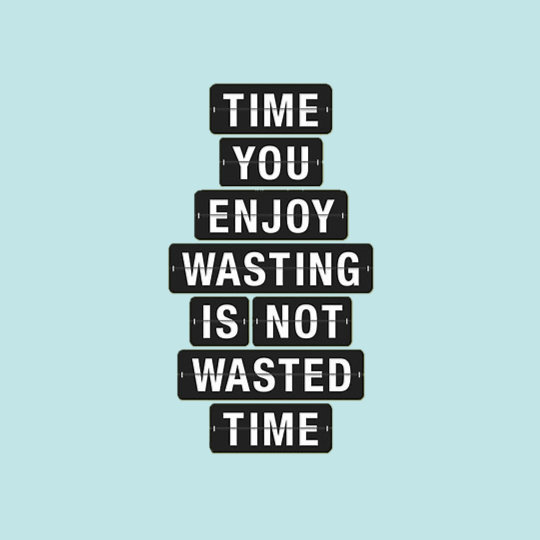 TIME
YOU
ENJOY
WASTING
IS NOT
WASTED
TIME