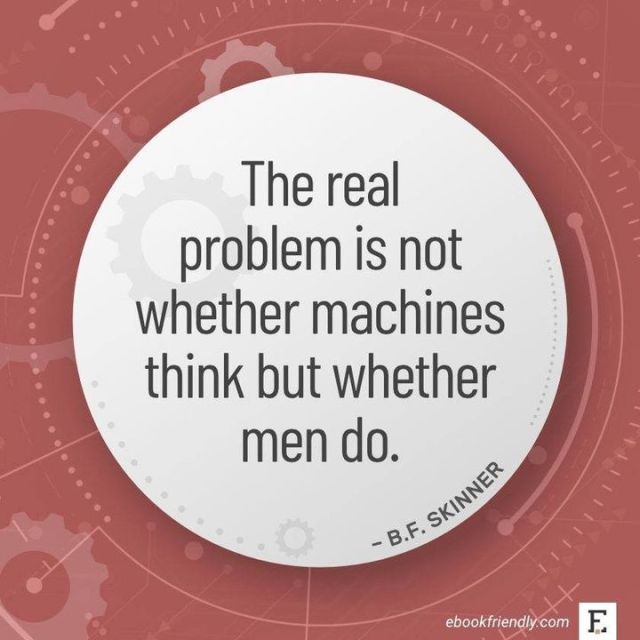 The real problem is not whether machines think but whether men do.

– B.F. SKINNER

ebookfriendly.com

F.