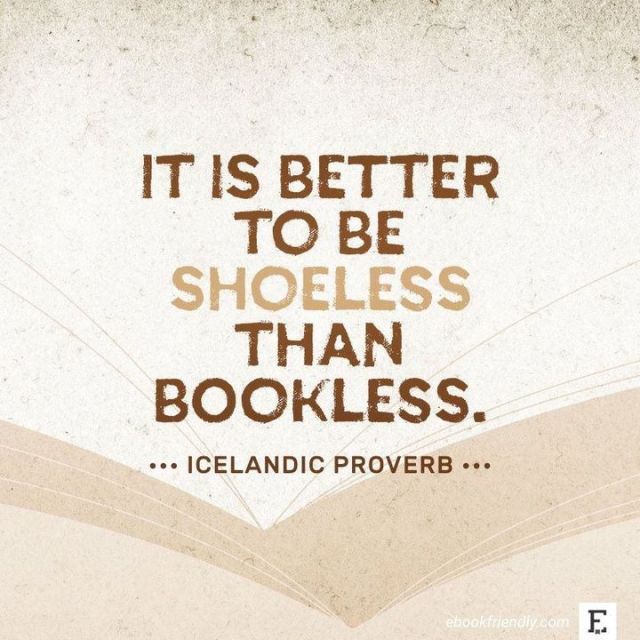 IT IS BETTER TO BE SHOELESS THAN BOOKLESS.

••• ICELANDIC PROVERB •••

ebookfriendly.com

E