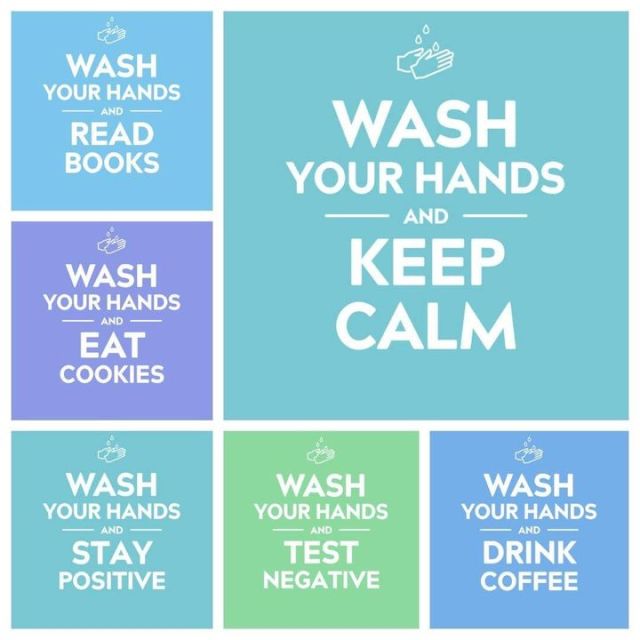 WASH
YOUR HANDS
AND
READ
BOOKS

WASH
YOUR HANDS
AND
EAT
COOKIES

WASH
YOUR HANDS
AND
KEEP
CALM

WASH
YOUR HANDS
AND
STAY
POSITIVE

WASH
YOUR HANDS
AND
TEST
NEGATIVE

WASH
YOUR HANDS
AND
DRINK
COFFEE