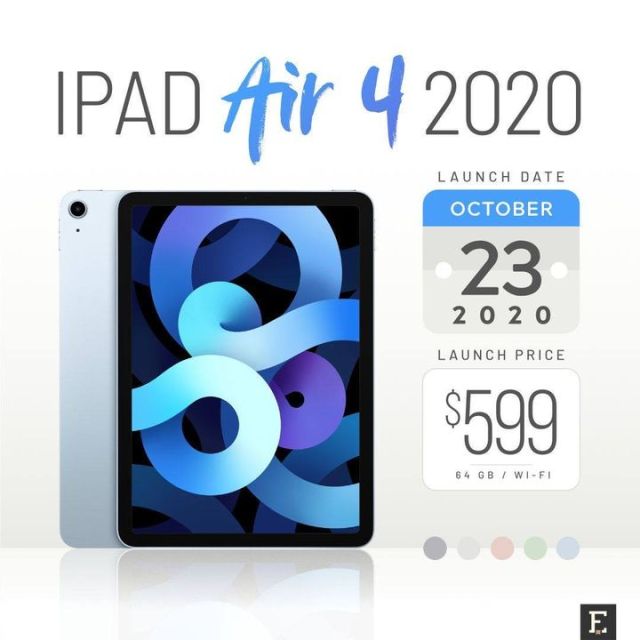 IPAD Air 4 2020

LAUNCH DATE

OCTOBER

23

2020

LAUNCH PRICE

$599

64 GB / WI-FI

E