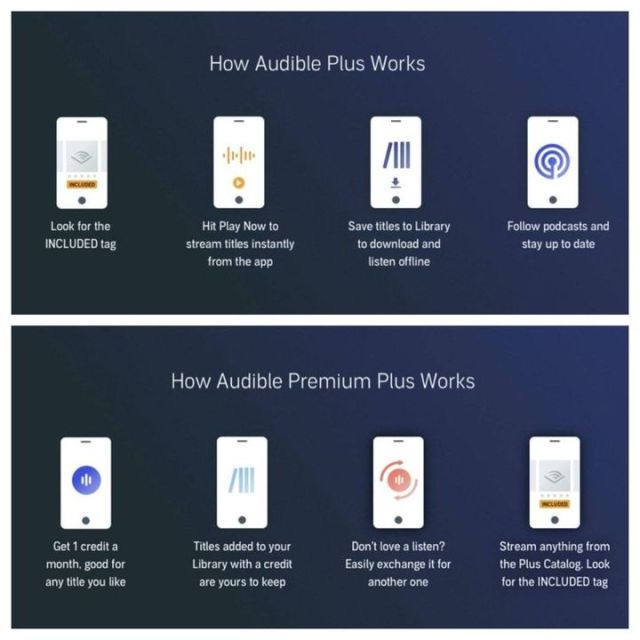 How Audible Plus Works

INCLUDED

Look for the INCLUDED tag

Hit Play Now to stream titles instantly from the app

Save titles to Library to download and listen offline

Follow podcasts and stay up to date

How Audible Premium Plus Works

Get 1 credit a month, good for any title you like

Titles added to your Library with a credit are yours to keep

Don't love a listen? Easily exchange it for another one

INCLUDED

Stream anything from the Plus Catalog. Look for the INCLUDED tag