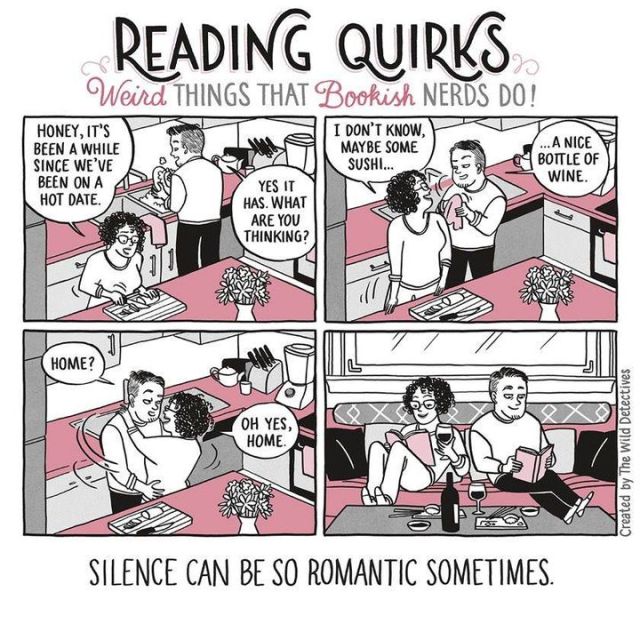 READING QUIRKS
Weird THINGS THAT Bookish NERDS DO!

HONEY, IT'S BEEN A WHILE SINCE WE'VE BEEN ON A HOT DATE.

YES IT HAS. WHAT ARE YOU THINKING?

I DON'T KNOW, MAYBE SOME SUSHI...

...A NICE BOTTLE OF WINE.

HOME?

OH YES, HOME.

Created by The Wild Detectives

SILENCE CAN BE SO ROMANTIC SOMETIMES.