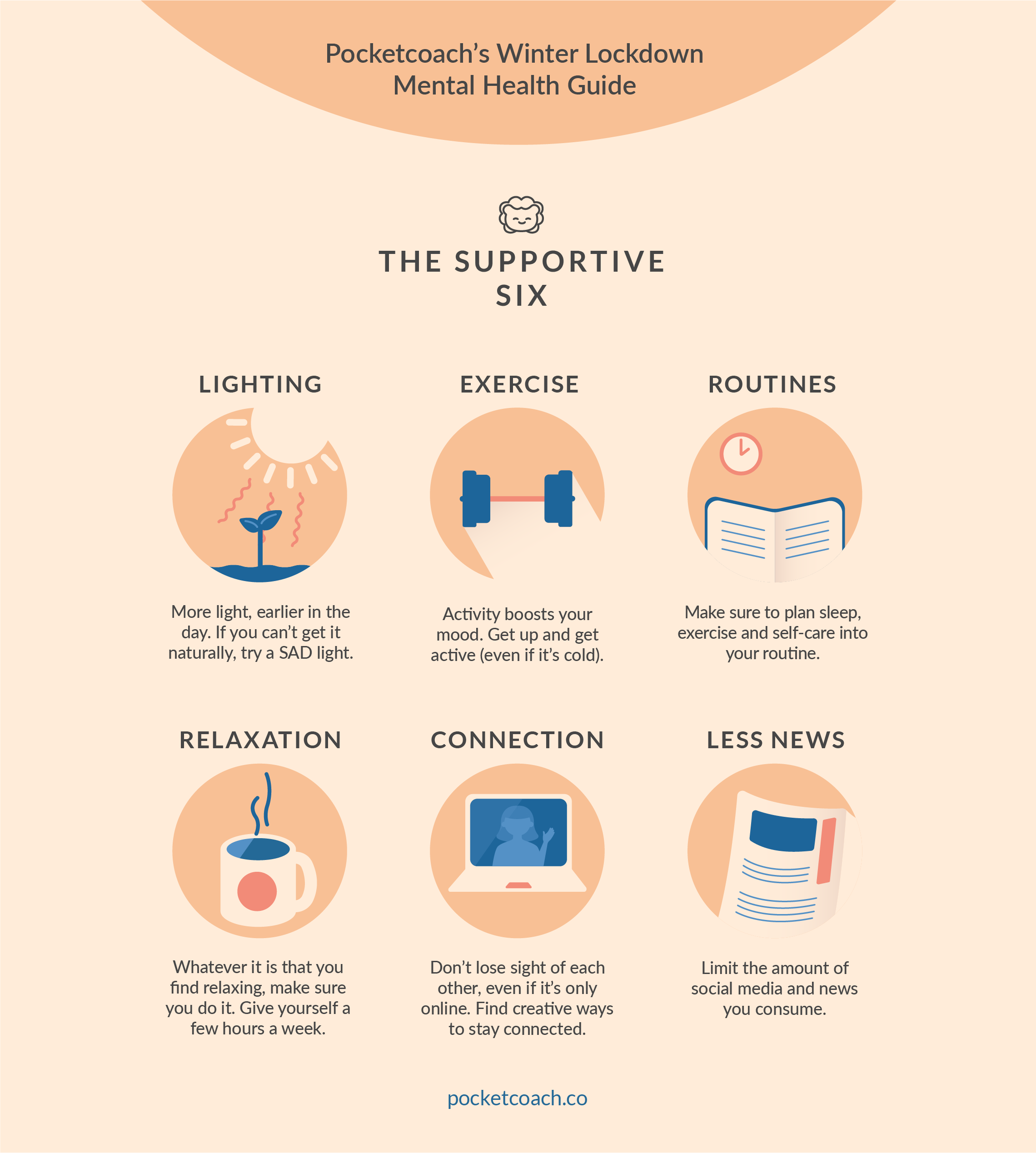 Pocketcoach's Winter Lockdown Mental Health Guide

THE SUPPORTIVE SIX

LIGHTING

More light, earlier in the day. If you can't get it naturally, try a SAD light.

EXERCISE

Activity boosts your mood. Get up and get active (even if it's cold).

ROUTINES

Make sure to plan sleep, exercise and self-care into your routine.

RELAXATION

Whatever it is that you find relaxing, make sure you do it. Give yourself a few hours a week.

CONNECTION

Don't lose sight of each other, even if it's only online. Find creative ways to stay connected.

LESS NEWS

Limit the amount of social media and news you consume.

pocketcoach.co