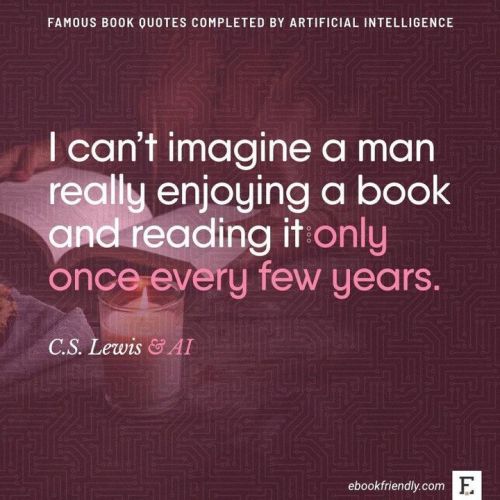 FAMOUS BOOK QUOTES COMPLETED BY ARTIFICIAL INTELLIGENCE

I can't imagine a man really enjoying a book and reading it only once every few years.

C.S. Lewis & AI

ebookfriendly.com

F.