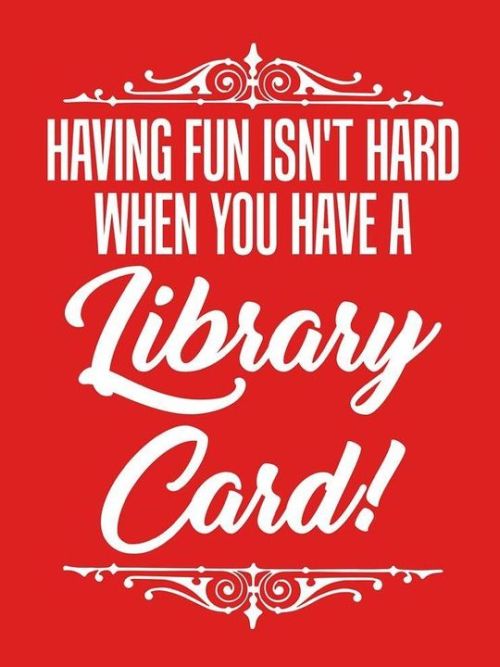 HAVING FUN ISN'T HARD WHEN YOU HAVE A

Library Card!