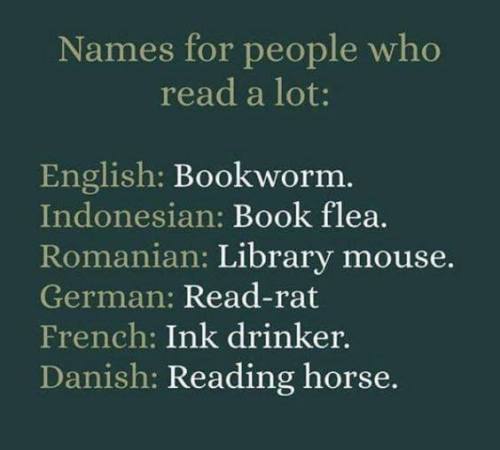 Names for people who read a lot:

English: Bookworm.
Indonesian: Book flea.
Romanian: Library mouse.
German: Read-rat
French: Ink drinker.
Danish: Reading horse.