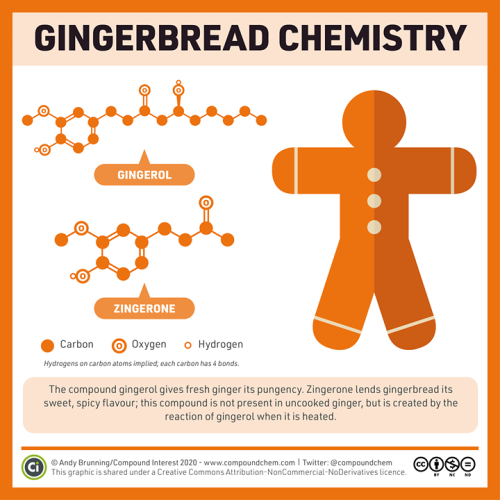 GINGERBREAD CHEMISTRY

GINGEROL

ZINGERONE

Carbon Oxygen Hydrogen

Hydrogens on carbon atoms implied; each carbon has 4 bonds.

The compound gingerol gives fresh ginger its pungency. Zingerone lends gingerbread its sweet, spicy flavour; this compound is not present in uncooked ginger, but is created by the reaction of gingerol when it is heated.

Ci

© Andy Brunning/Compound Interest 2020 - www.compoundchem.com | Twitter: @compoundchem
This graphic is shared under a Creative Commons Attribution-NonCommercial-NoDerivatives licence.

cc BY NC ND