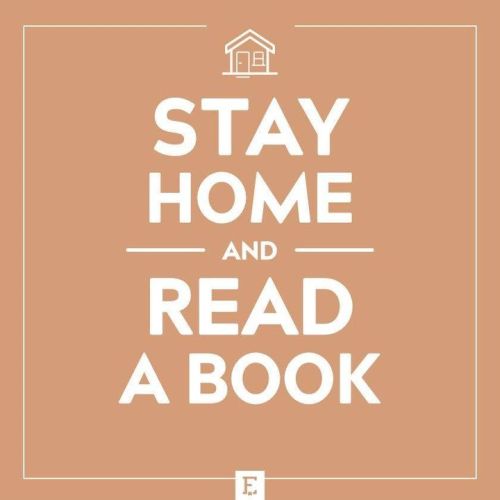 STAY
HOME
AND
READ
A BOOK

E