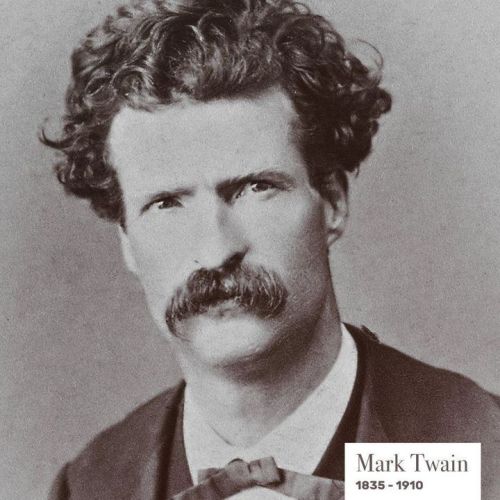 Mark Twain
1835 - 1910