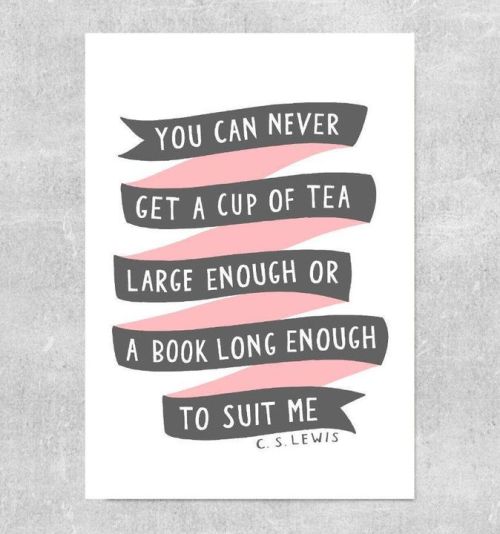 YOU CAN NEVER
GET A CUP OF TEA
LARGE ENOUGH OR
A BOOK LONG ENOUGH
TO SUIT ME

C. S. LEWIS