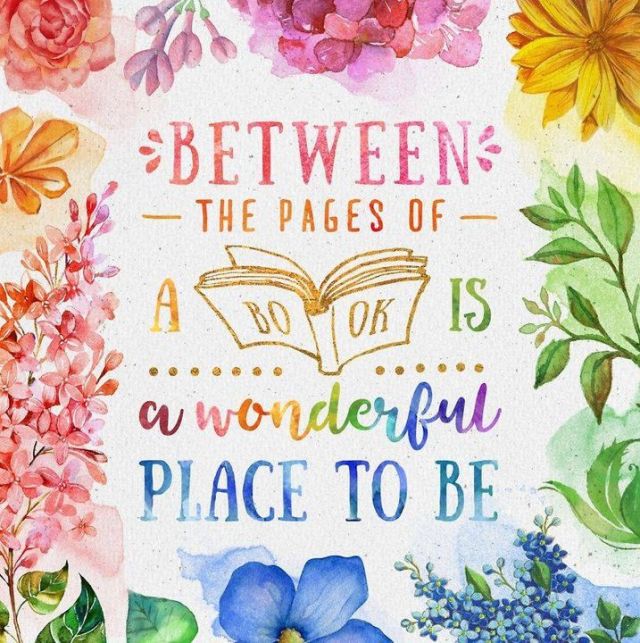 BETWEEN
THE PAGES OF
A BO OK IS
a wonderful
PLACE TO BE