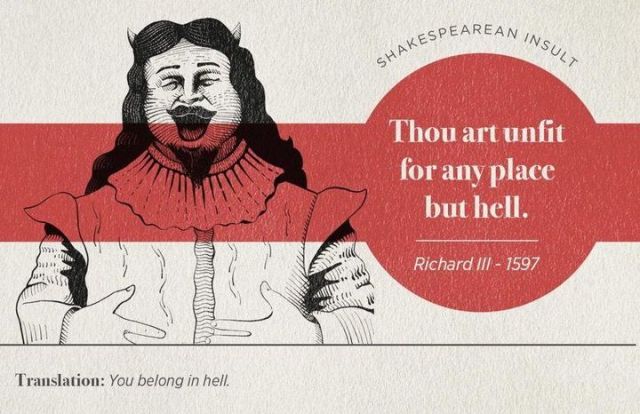 SHAKESPEAREAN INSULT

Thou art unfit for any place but hell.

Richard III - 1597

Translation: You belong in hell.