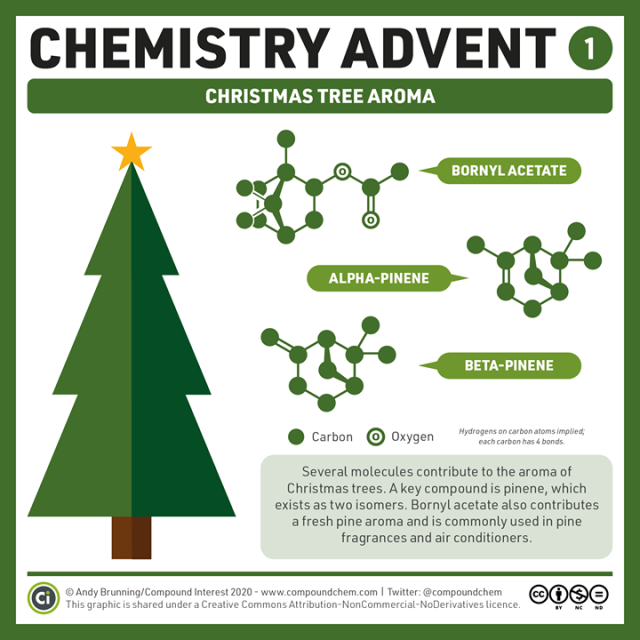 CHEMISTRY ADVENT 1

CHRISTMAS TREE AROMA

BORNYL ACETATE

ALPHA-PINENE

BETA-PINENE

Carbon Oxygen

Hydrogens on carbon atoms implied; each carbon has 4 bonds.

Several molecules contribute to the aroma of Christmas trees. A key compound is pinene, which exists as two isomers. Bornyl acetate also contributes a fresh pine aroma and is commonly used in pine fragrances and air conditioners.

Ci © Andy Brunning/Compound Interest 2020 - www.compoundchem.com | Twitter: @compoundchem
This graphic is shared under a Creative Commons Attribution-NonCommercial-NoDerivatives licence.

cc BY NC ND