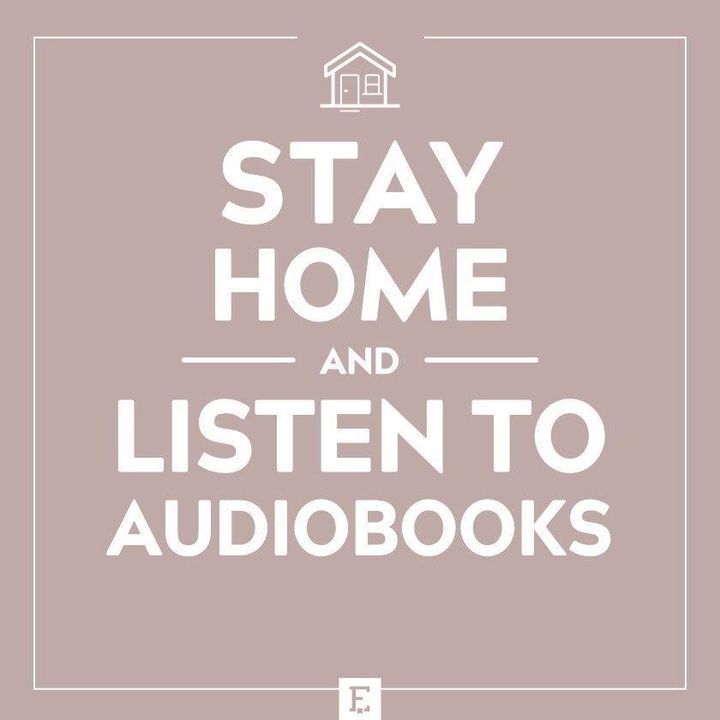 STAY
HOME
AND
LISTEN TO
AUDIOBOOKS

E