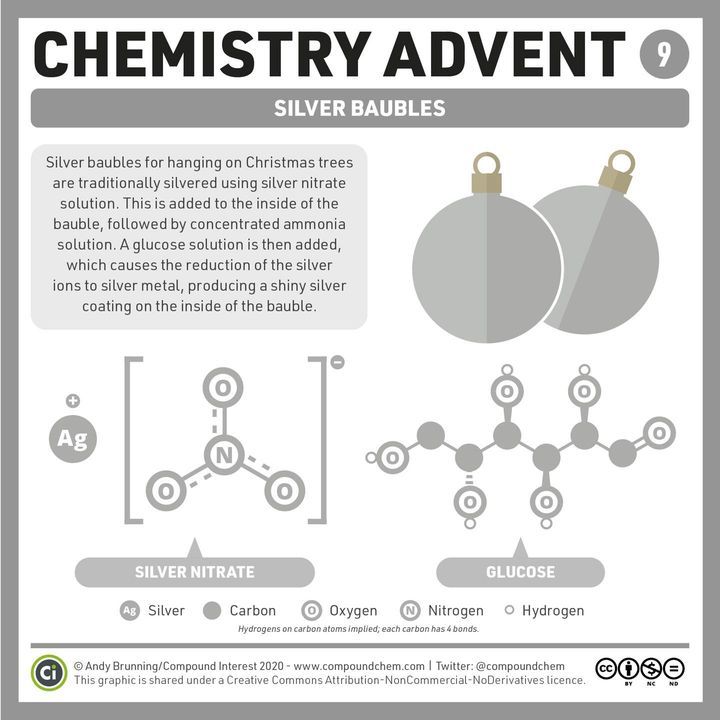 CHEMISTRY ADVENT 9

SILVER BAUBLES

Silver baubles for hanging on Christmas trees are traditionally silvered using silver nitrate solution. This is added to the inside of the bauble, followed by concentrated ammonia solution. A glucose solution is then added, which causes the reduction of the silver ions to silver metal, producing a shiny silver coating on the inside of the bauble.

+
Ag

O
N
O O
−

O O O O O O

SILVER NITRATE

GLUCOSE

Ag Silver   Carbon   O Oxygen   N Nitrogen   Hydrogen

Hydrogens on carbon atoms implied; each carbon has 4 bonds.

Ci © Andy Brunning/Compound Interest 2020 - www.compoundchem.com | Twitter: @compoundchem
This graphic is shared under a Creative Commons Attribution-NonCommercial-NoDerivatives licence.

cc BY NC ND