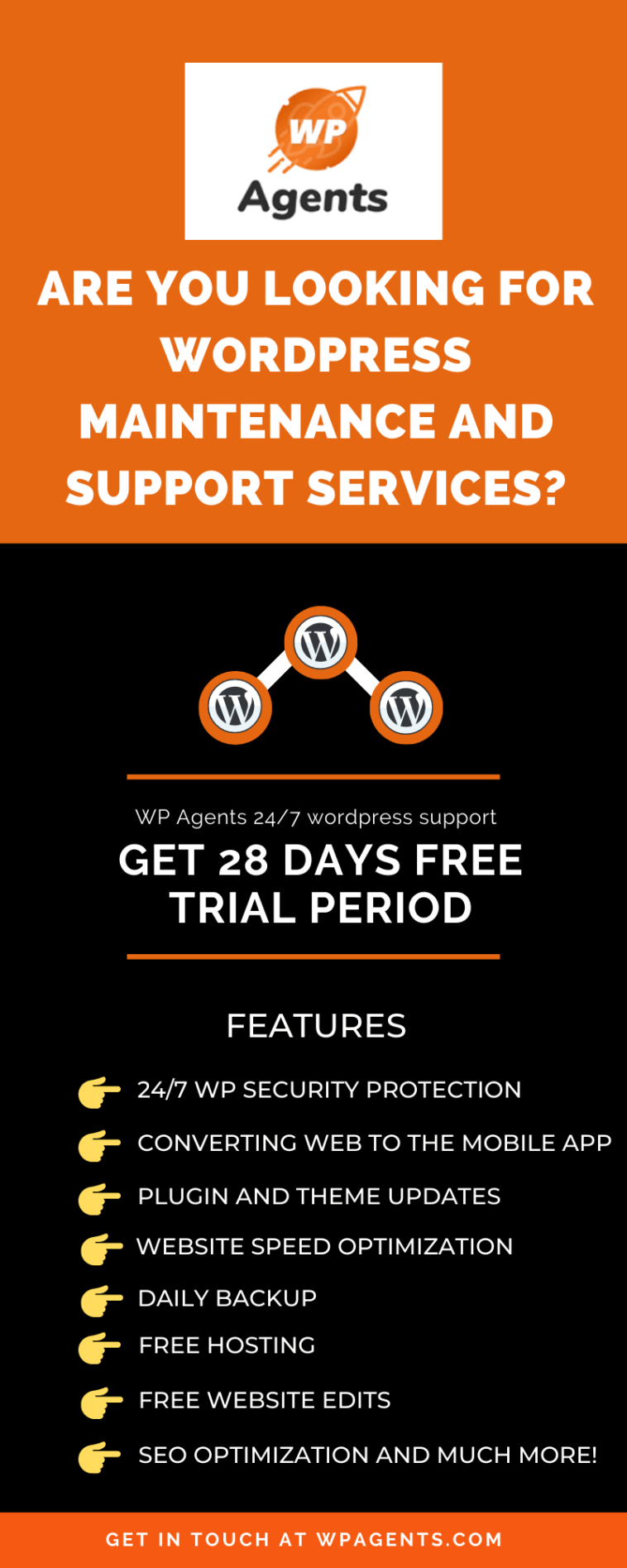 WP Agents

ARE YOU LOOKING FOR WORDPRESS MAINTENANCE AND SUPPORT SERVICES?

WP Agents 24/7 wordpress support

GET 28 DAYS FREE TRIAL PERIOD

FEATURES

24/7 WP SECURITY PROTECTION

CONVERTING WEB TO THE MOBILE APP

PLUGIN AND THEME UPDATES

WEBSITE SPEED OPTIMIZATION

DAILY BACKUP

FREE HOSTING

FREE WEBSITE EDITS

SEO OPTIMIZATION AND MUCH MORE!

GET IN TOUCH AT WPAGENTS.COM