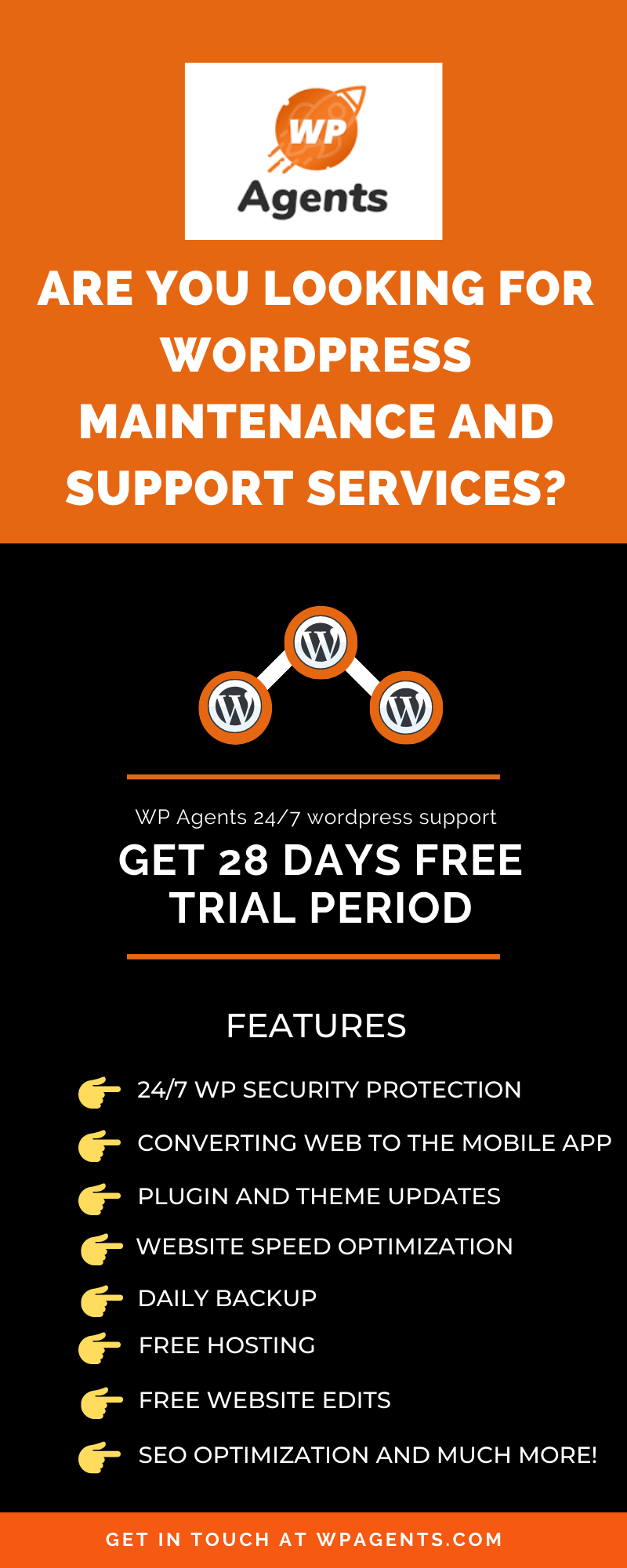 WP Agents

ARE YOU LOOKING FOR WORDPRESS MAINTENANCE AND SUPPORT SERVICES?

WP Agents 24/7 wordpress support

GET 28 DAYS FREE TRIAL PERIOD

FEATURES

24/7 WP SECURITY PROTECTION

CONVERTING WEB TO THE MOBILE APP

PLUGIN AND THEME UPDATES

WEBSITE SPEED OPTIMIZATION

DAILY BACKUP

FREE HOSTING

FREE WEBSITE EDITS

SEO OPTIMIZATION AND MUCH MORE!

GET IN TOUCH AT WPAGENTS.COM