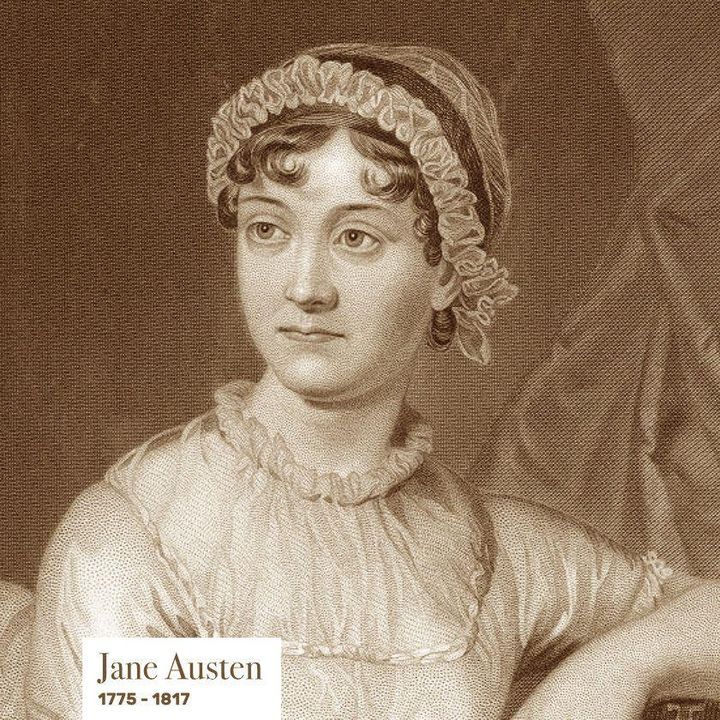 Jane Austen
1775 - 1817