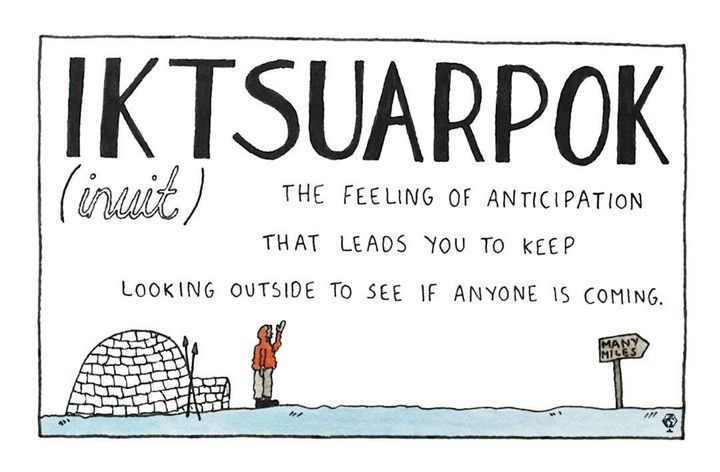 IKTSUARPOK

(inuit) THE FEELING OF ANTICIPATION THAT LEADS YOU TO KEEP LOOKING OUTSIDE TO SEE IF ANYONE IS COMING.

MANY MILES