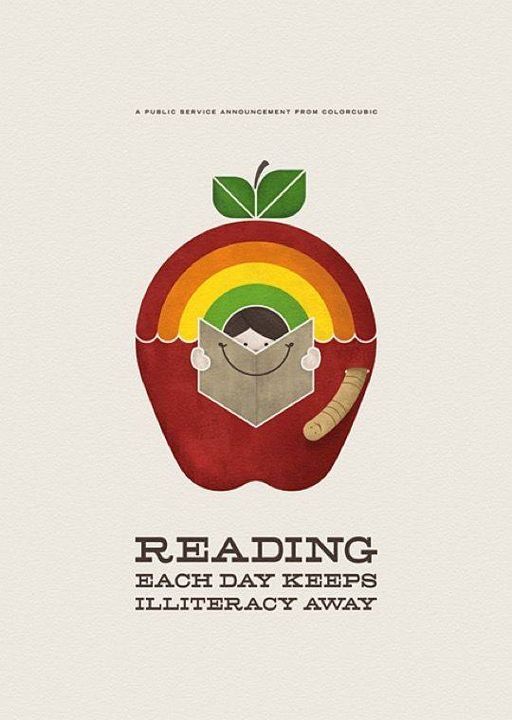 A PUBLIC SERVICE ANNOUNCEMENT FROM COLORCUBIC

READING
EACH DAY KEEPS
ILLITERACY AWAY