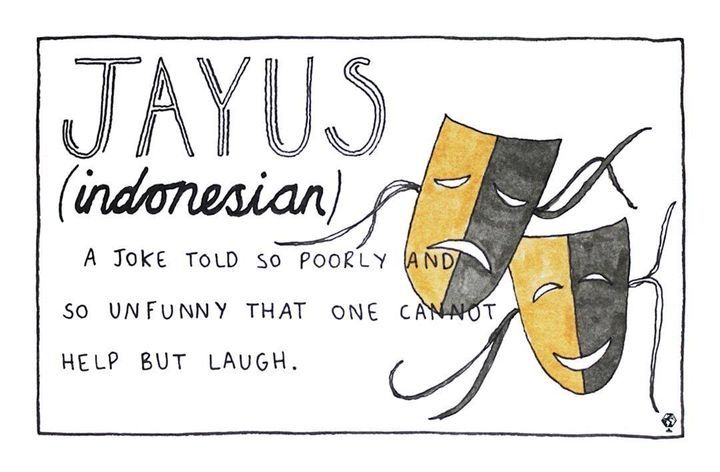 JAYUS

(indonesian)

A JOKE TOLD SO POORLY AND SO UNFUNNY THAT ONE CANNOT HELP BUT LAUGH.