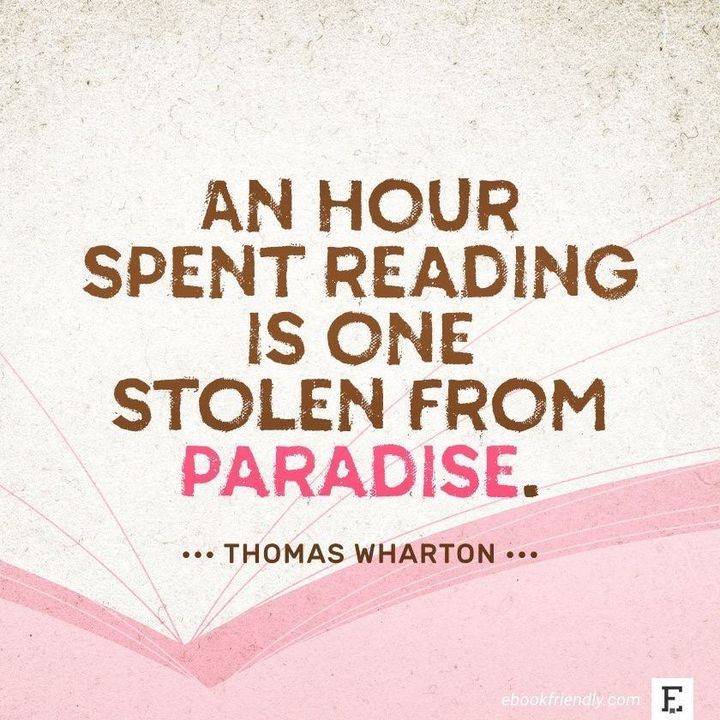 AN HOUR SPENT READING IS ONE STOLEN FROM PARADISE.

••• THOMAS WHARTON •••

ebookfriendly.com E