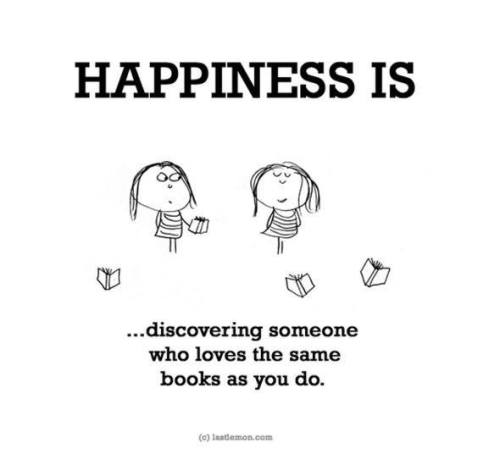 HAPPINESS IS

...discovering someone who loves the same books as you do.

(c) lastlemon.com