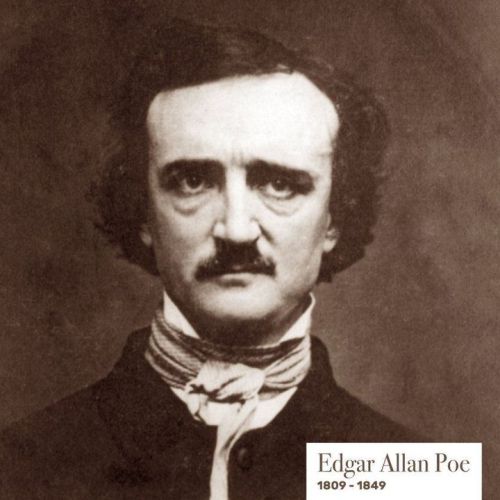 Edgar Allan Poe
1809 - 1849