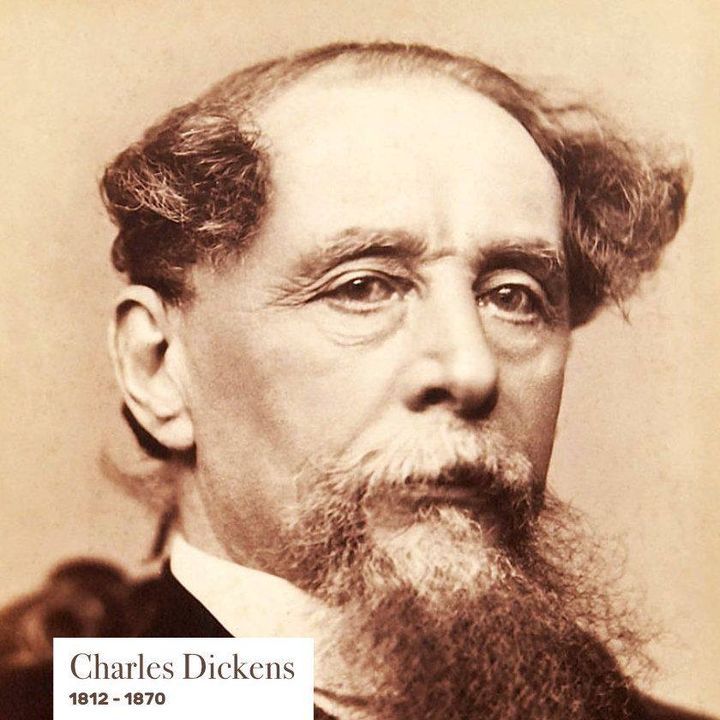 Charles Dickens
1812 - 1870