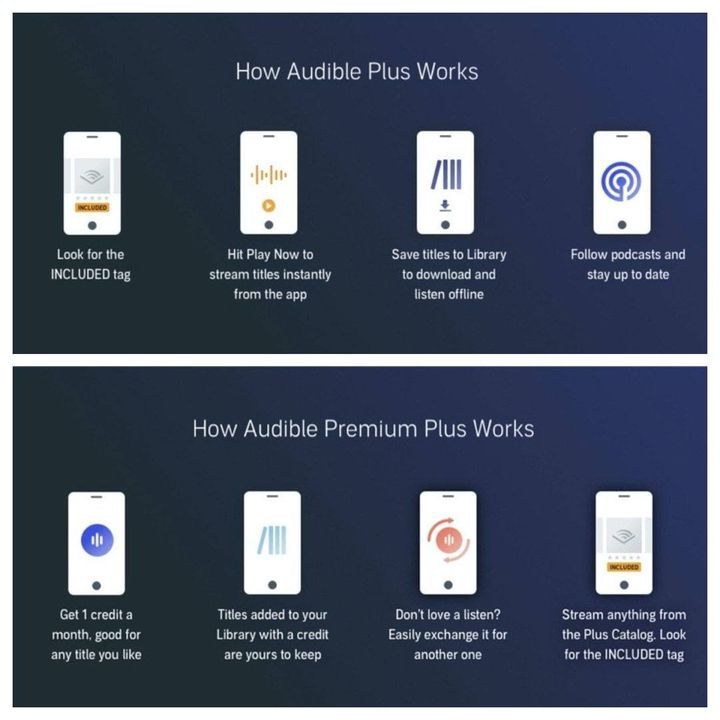 How Audible Plus Works

INCLUDED

Look for the INCLUDED tag

Hit Play Now to stream titles instantly from the app

Save titles to Library to download and listen offline

Follow podcasts and stay up to date

How Audible Premium Plus Works

Get 1 credit a month, good for any title you like

Titles added to your Library with a credit are yours to keep

Don't love a listen? Easily exchange it for another one

INCLUDED

Stream anything from the Plus Catalog. Look for the INCLUDED tag