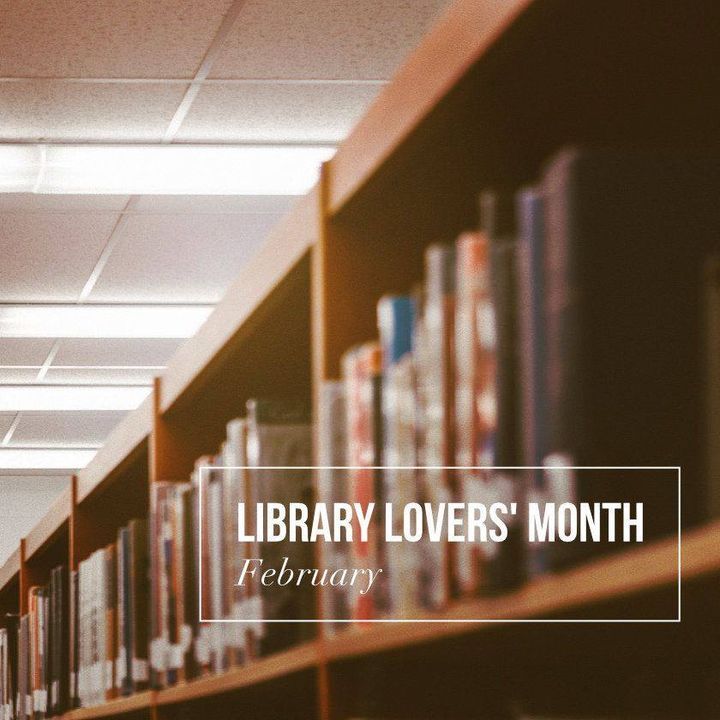 LIBRARY LOVERS' MONTH
February