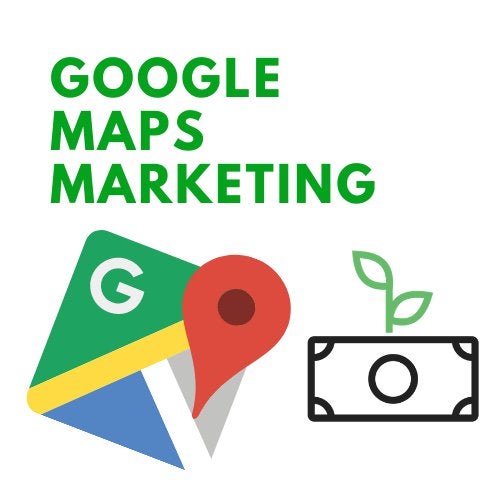 GOOGLE MAPS MARKETING

G