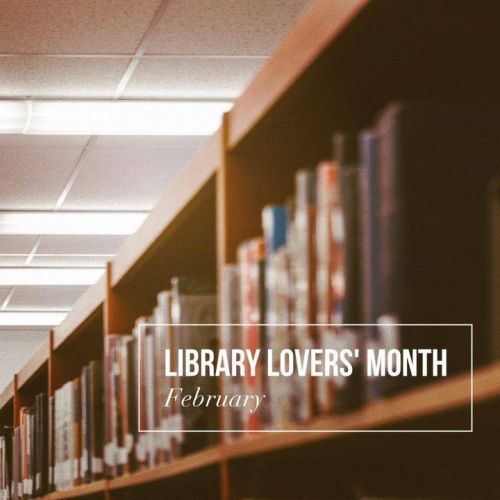 LIBRARY LOVERS' MONTH
February