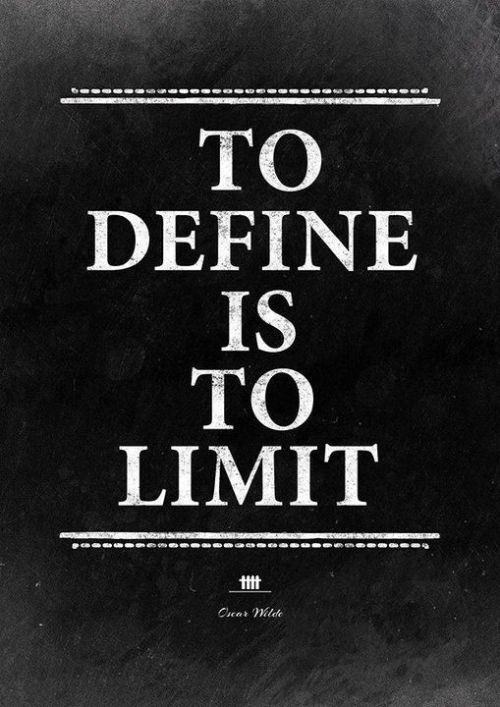 TO
DEFINE
IS
TO
LIMIT

Oscar Wilde