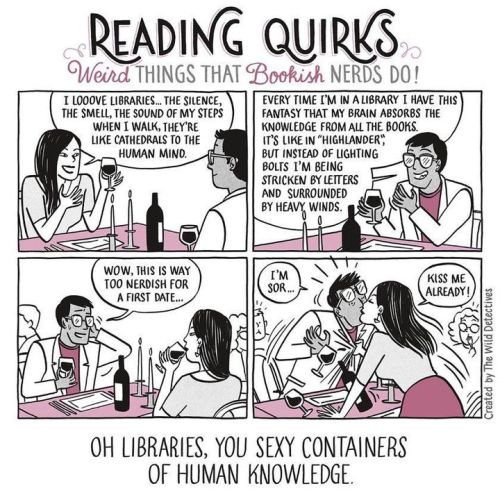 READING QUIRKS
Weird THINGS THAT Bookish NERDS DO!

I LOOOVE LIBRARIES... THE SILENCE, THE SMELL, THE SOUND OF MY STEPS WHEN I WALK, THEY'RE LIKE CATHEDRALS TO THE HUMAN MIND.

EVERY TIME I'M IN A LIBRARY I HAVE THIS FANTASY THAT MY BRAIN ABSORBS THE KNOWLEDGE FROM ALL THE BOOKS. IT'S LIKE IN "HIGHLANDER", BUT INSTEAD OF LIGHTING BOLTS I'M BEING STRICKEN BY LETTERS AND SURROUNDED BY HEAVY WINDS.

WOW, THIS IS WAY TOO NERDISH FOR A FIRST DATE...

I'M SOR...

KISS ME ALREADY!

Created by The Wild Detectives

OH LIBRARIES, YOU SEXY CONTAINERS OF HUMAN KNOWLEDGE.