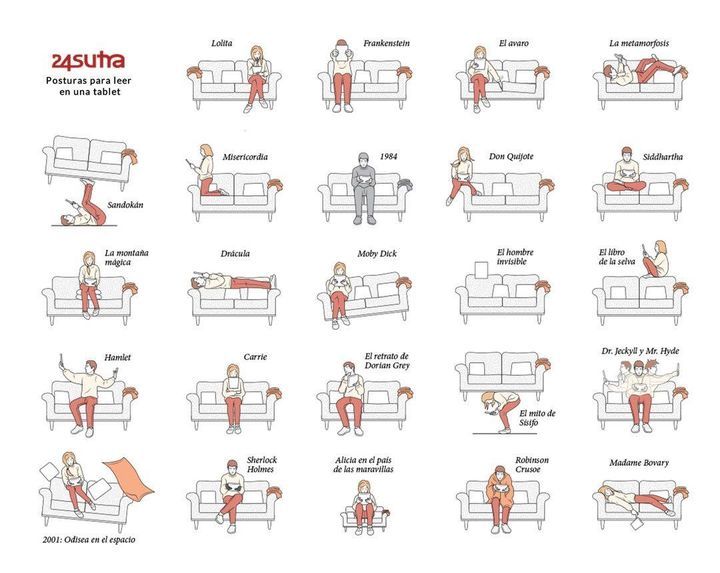 24sutra
Posturas para leer en una tablet

Lolita

Frankenstein

El avaro

La metamorfosis

Sandokán

Misericordia

1984

Don Quijote

Siddhartha

La montaña mágica

Drácula

Moby Dick

El hombre invisible

El libro de la selva

Hamlet

Carrie

El retrato de Dorian Grey

El mito de Sísifo

Dr. Jeckyll y Mr. Hyde

2001: Odisea en el espacio

Sherlock Holmes

Alicia en el país de las maravillas

Robinson Crusoe

Madame Bovary