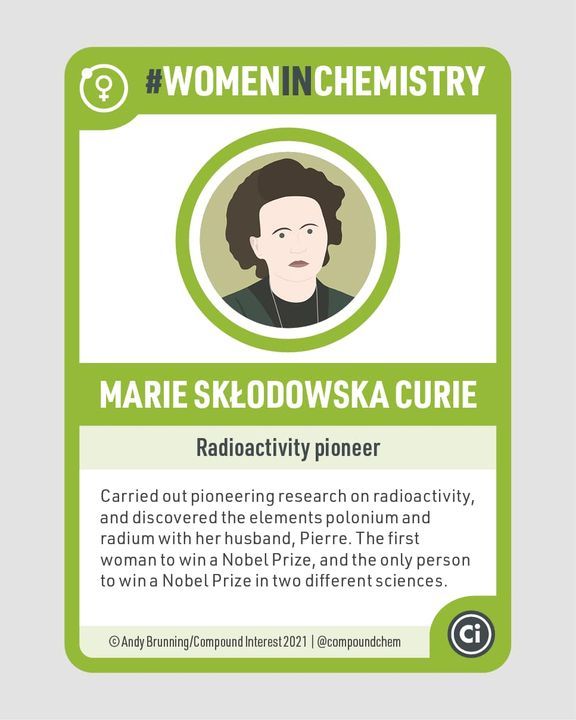 #WOMENINCHEMISTRY

MARIE SKŁODOWSKA CURIE

Radioactivity pioneer

Carried out pioneering research on radioactivity, and discovered the elements polonium and radium with her husband, Pierre. The first woman to win a Nobel Prize, and the only person to win a Nobel Prize in two different sciences.

© Andy Brunning/Compound Interest 2021 | @compoundchem

Ci